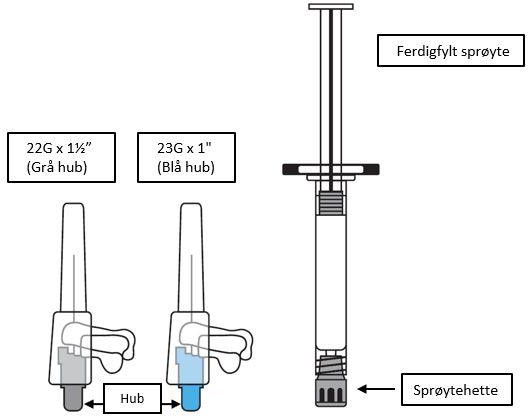 Ferdigfylt sprøyte

22G x 1½"
(Grå hub)

23G x 1"
(Blå hub)

Hub

Sprøytehette