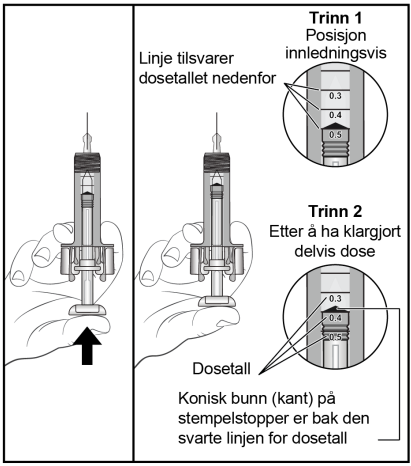 Trinn 1
Posisjon innledningsvis

Linje tilsvarer dosetallet nedenfor

0.3
0.4
0.5

Trinn 2
Etter å ha klargjort delvis dose

0.3
0.4
0.5

Dosetall

Konisk bunn (kant) på stempelstopper er bak den svarte linjen for dosetall