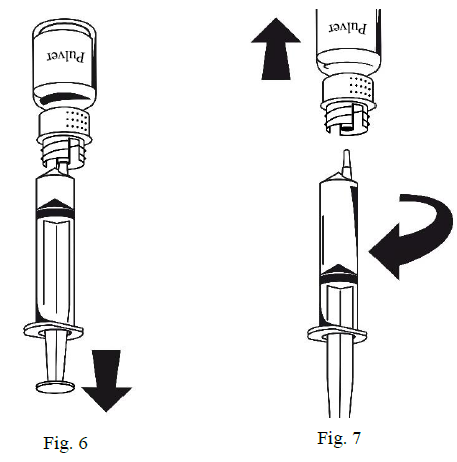 Pulver

Fig. 6

Pulver

Fig. 7