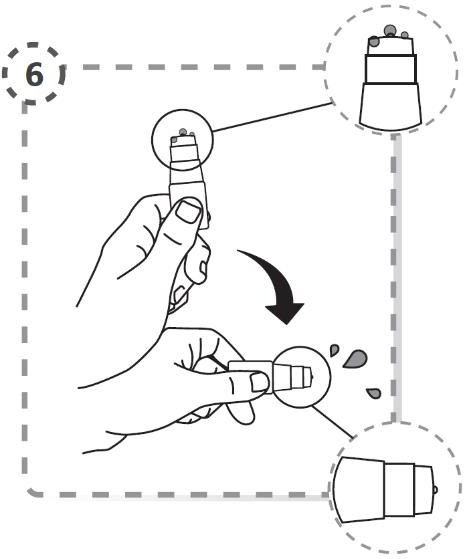 6