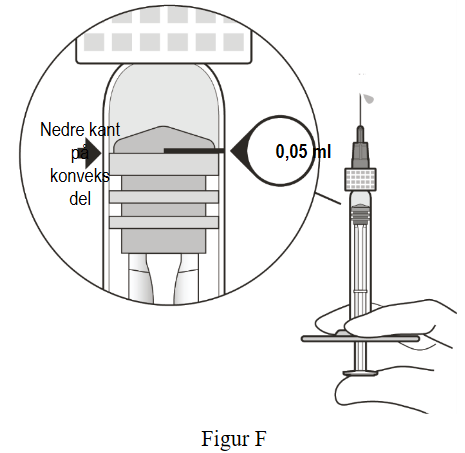 Nedre kant på konveks del

0,05 ml

Figur F