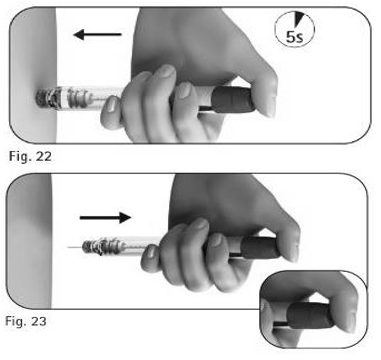 5s

Fig. 22

Fig. 23