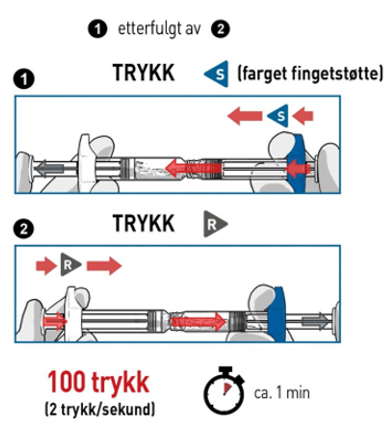 1 etterfulgt av 2

1 TRYKK S (farget fingetstøtte)

S

2 TRYKK R

R

100 trykk
(2 trykk/sekund)

ca. 1 min