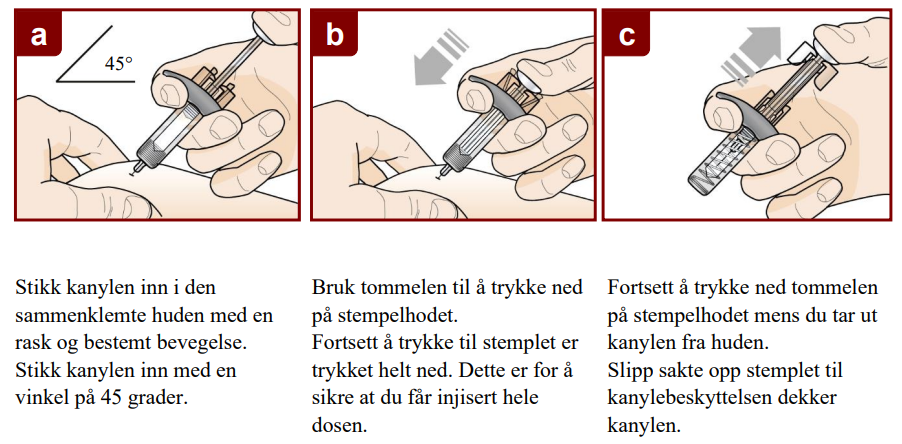 a

45°

b

c

Stikk kanylen inn i den sammenklemte huden med en rask og bestemt bevegelse. Stikk kanylen inn med en vinkel på 45 grader.

Bruk tommelen til å trykke ned på stempelhodet. Fortsett å trykke til stemplet er trykket helt ned. Dette er for å sikre at du får injisert hele dosen.

Fortsett å trykke ned tommelen på stempelhodet mens du tar ut kanylen fra huden. Slipp sakte opp stemplet til kanylebeskyttelsen dekker kanylen.