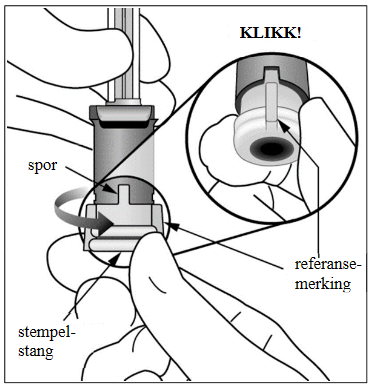 KLIKK!

spor

referansemerking

stempelstang