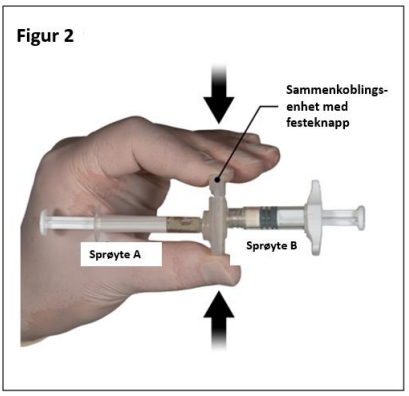 Figur 2

Sammenkoblingsenhet med festeknapp

Sprøyte A

Sprøyte B