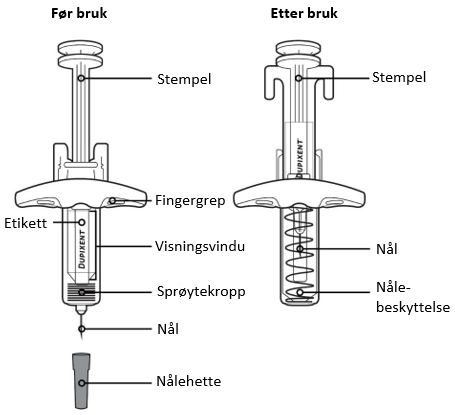 Før bruk

Stempel

Fingergrep

Etikett

DUPIXENT

Visningsvindu

Sprøytekropp

Nål

Nålehette

Etter bruk

Stempel

DUPIXENT

Nål

Nålebeskyttelse