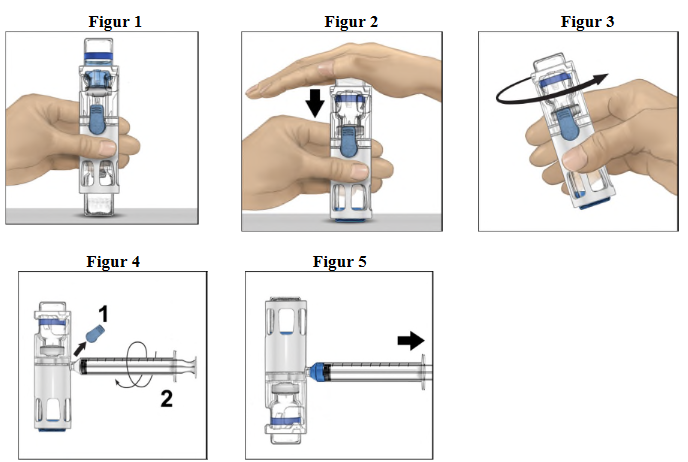 Figur 1

Figur 2

Figur 3

Figur 4

1

2

Figur 5