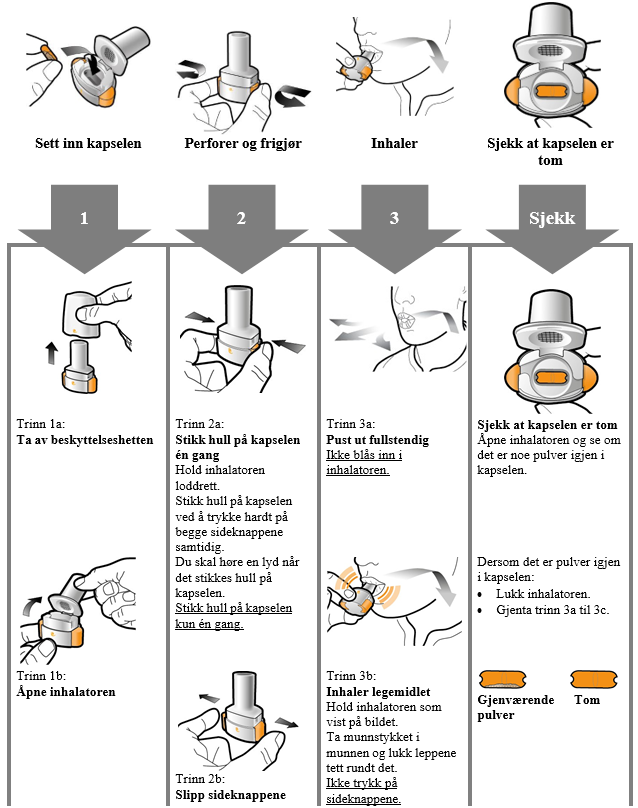 Sett inn kapselen

Perforer og frigjør

Inhaler

Sjekk at kapselen er tom

1

2

3

Sjekk

Trinn 1a:
**Ta av beskyttelseshetten**

Trinn 1b:
**Åpne inhalatoren**

Trinn 2a:
**Stikk hull på kapselen én gang**
Hold inhalatoren loddrett.
Stikk hull på kapselen ved å trykke hardt på begge sideknappene samtidig.
Du skal høre en lyd når det stikkes hull på kapselen.
Stikk hull på kapselen kun én gang.

Trinn 2b:
**Slipp sideknappene**

Trinn 3a:
**Pust ut fullstendig**
Ikke blås inn i inhalatoren.

Trinn 3b:
**Inhaler legemidlet**
Hold inhalatoren som vist på bildet.
Ta munnstykket i munnen og lukk leppene tett rundt det.
Ikke trykk på sideknappene.

**Sjekk at kapselen er tom**
Åpne inhalatoren og se om det er noe pulver igjen i kapselen.

Dersom det er pulver igjen i kapselen:
• Lukk inhalatoren.
• Gjenta trinn 3a til 3c.

**Gjenværende pulver**

**Tom**