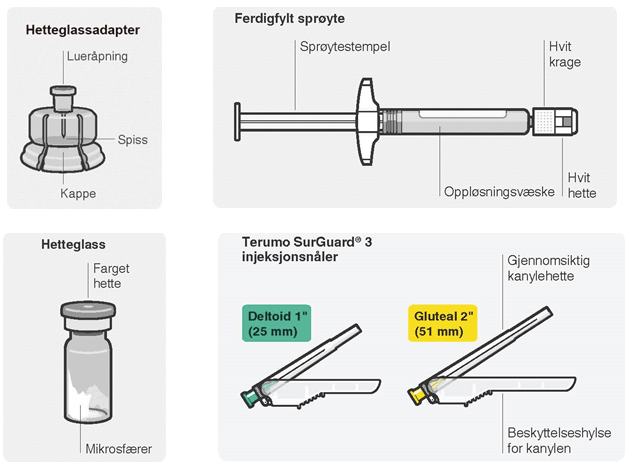 Hetteglassadapter

Lueråpning

Spiss

Kappe

Ferdigfylt sprøyte

Sprøytestempel

Hvit krage

Oppløsningsvæske

Hvit hette

Hetteglass

Farget hette

Mikrosfærer

Terumo SurGuard® 3 injeksjonsnåler

Gjennomsiktig kanylehette

Deltoid 1" (25 mm)

Gluteal 2" (51 mm)

Beskyttelseshylse for kanylen