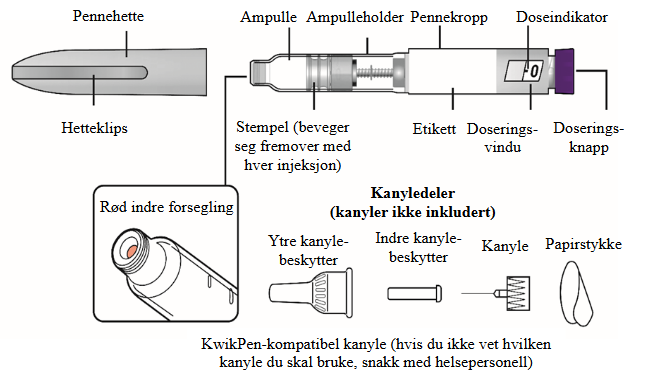 Pennehette

Hetteklips

Ampulle

Ampulleholder

Pennekropp

Doseindikator

0

Stempel (beveger seg fremover med hver injeksjon)

Etikett

Doseringsvindu

Doseringsknapp

Rød indre forsegling

Kanyledeler (kanyler ikke inkludert)

Ytre kanylebeskytter

Indre kanylebeskytter

Kanyle

Papirstykke

KwikPen-kompatibel kanyle (hvis du ikke vet hvilken kanyle du skal bruke, snakk med helsepersonell)