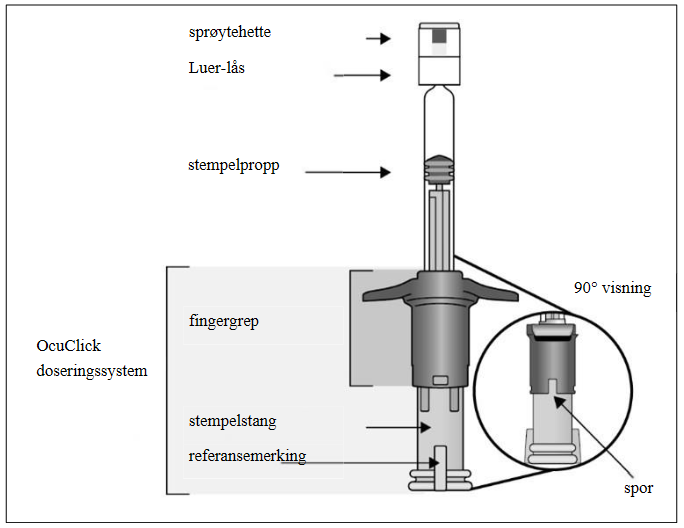 sprøytehette

Luer-lås

stempelpropp

90° visning

fingergrep

OcuClick doseringssystem

stempelstang

referansemerking

spor