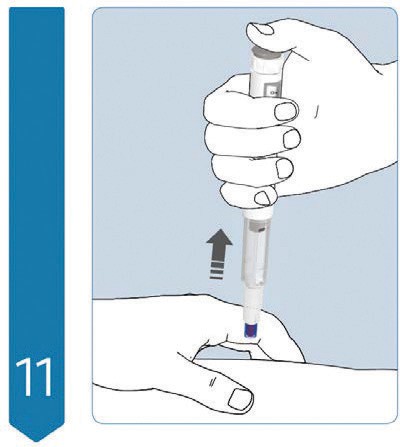 11