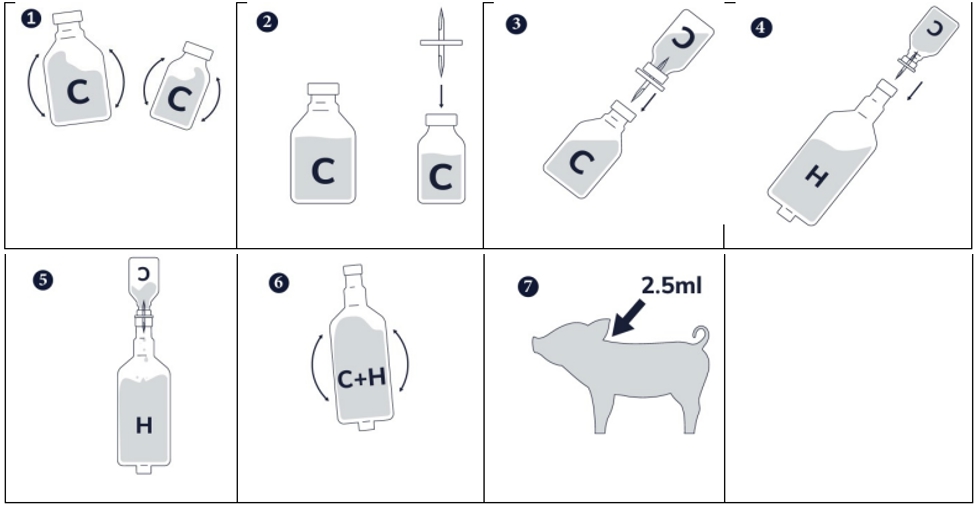 1 C C

2 C C

3 C C

4 C H

5 C H

6 C+H

7 2.5ml