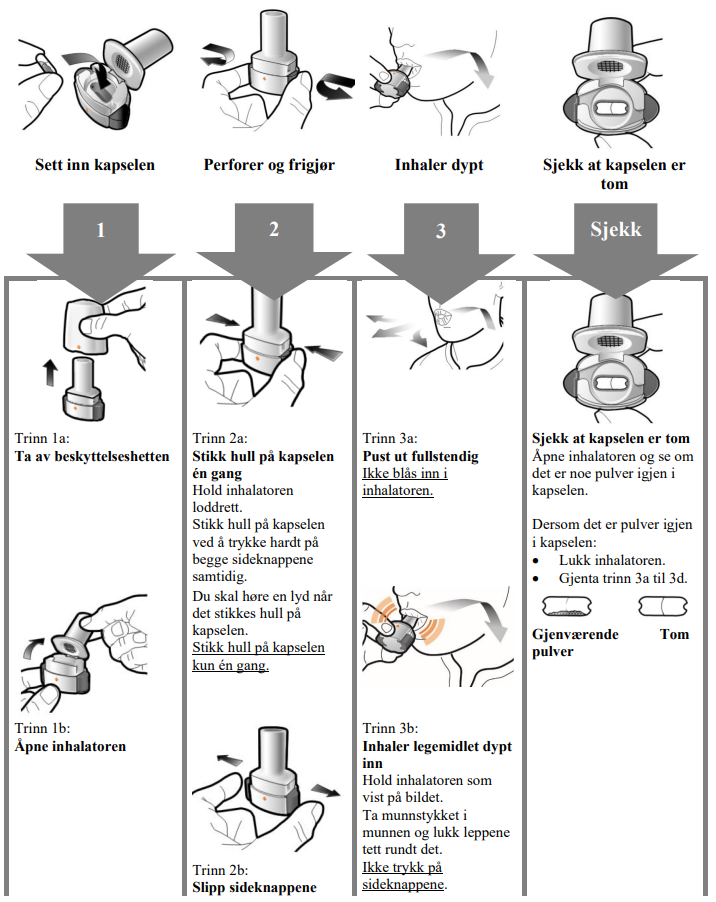 Sett inn kapselen

Perforer og frigjør

Inhaler dypt

Sjekk at kapselen er tom

1

2

3

Sjekk

Trinn 1a:
**Ta av beskyttelseshetten**

Trinn 1b:
**Åpne inhalatoren**

Trinn 2a:
**Stikk hull på kapselen én gang**
Hold inhalatoren loddrett.
Stikk hull på kapselen ved å trykke hardt på begge sideknappene samtidig.
Du skal høre en lyd når det stikkes hull på kapselen.
Stikk hull på kapselen kun én gang.

Trinn 2b:
**Slipp sideknappene**

Trinn 3a:
**Pust ut fullstendig**
Ikke blås inn i inhalatoren.

Trinn 3b:
**Inhaler legemidlet dypt inn**
Hold inhalatoren som vist på bildet.
Ta munnstykket i munnen og lukk leppene tett rundt det.
Ikke trykk på sideknappene.

**Sjekk at kapselen er tom**
Åpne inhalatoren og se om det er noe pulver igjen i kapselen.

Dersom det er pulver igjen i kapselen:
• Lukk inhalatoren.
• Gjenta trinn 3a til 3d.

**Gjenværende pulver**

**Tom**